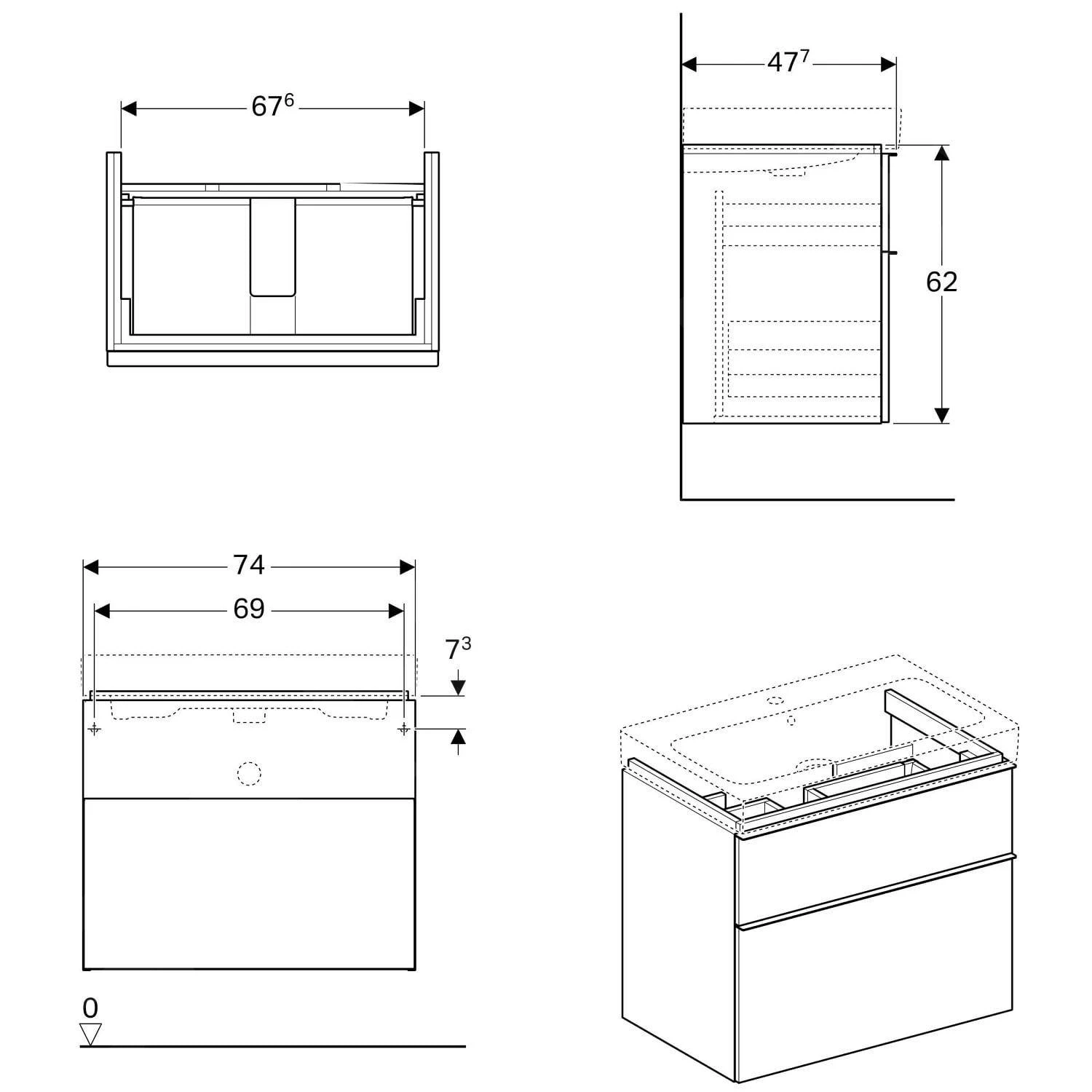 $67^6$

$47^7$

62

74

69

$7^3$

0