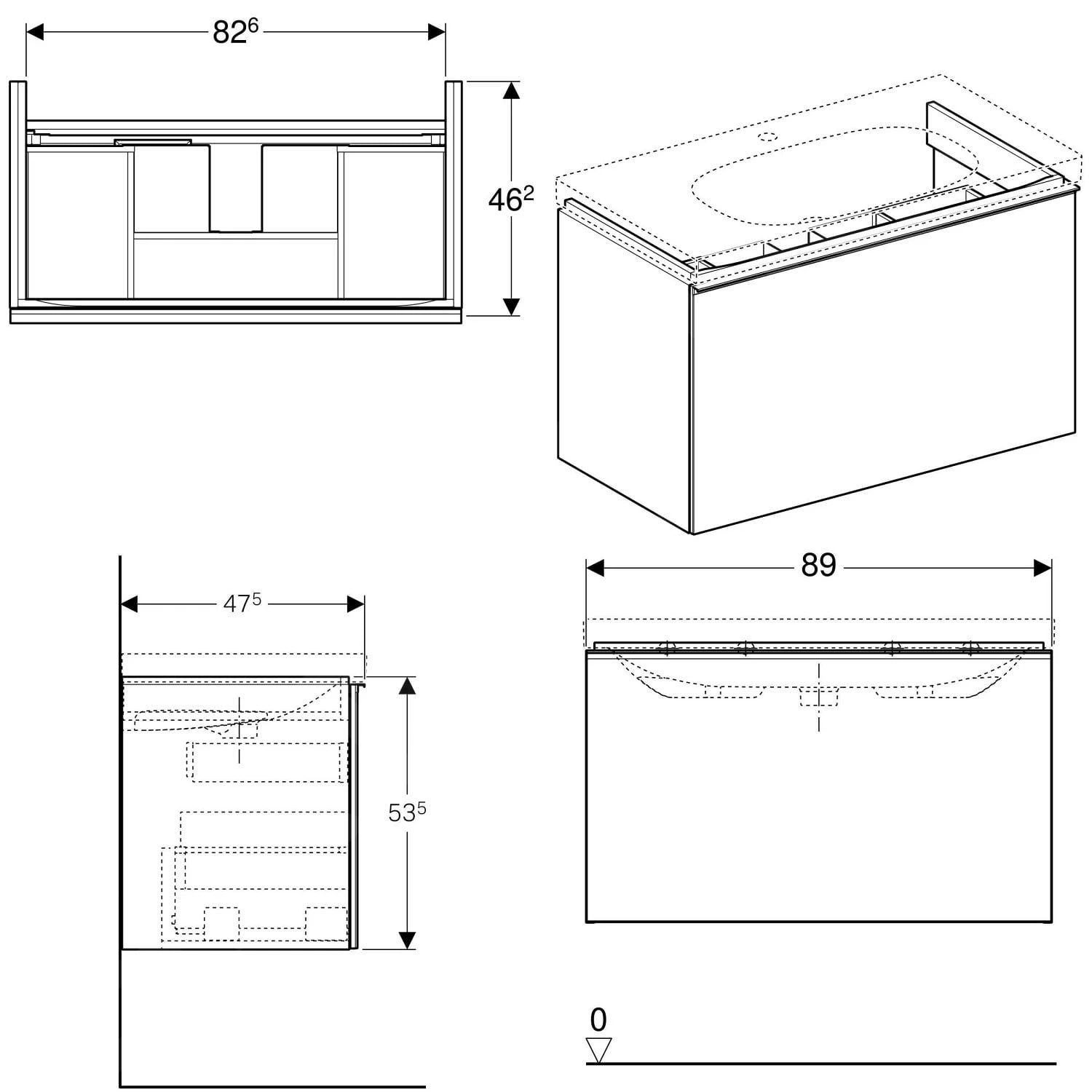 $82^6$

$46^2$

$47^5$

$53^5$

89

0