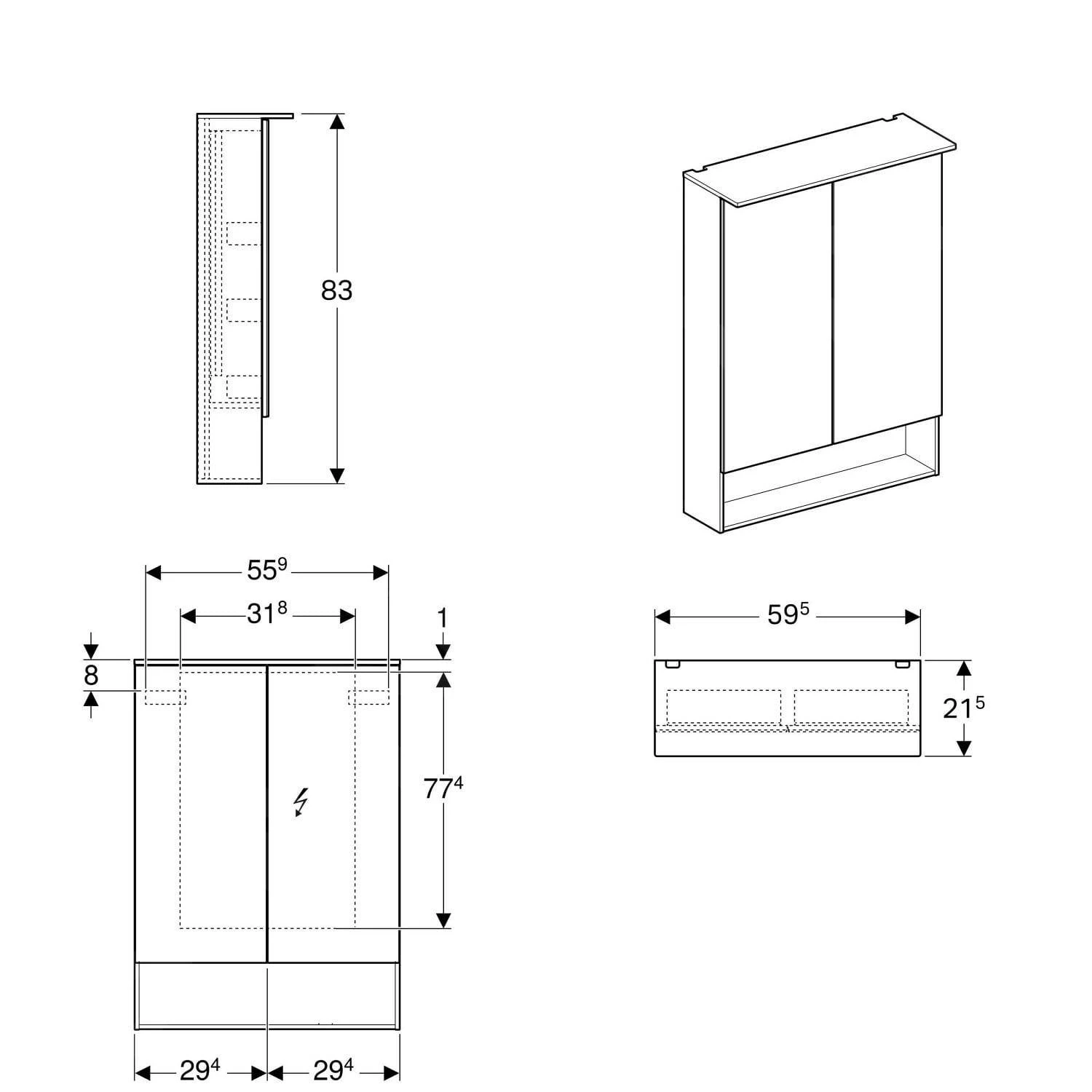 83

$55^9$

$31^8$

1

8

$77^4$

$29^4$

$29^4$

$59^5$

$21^5$