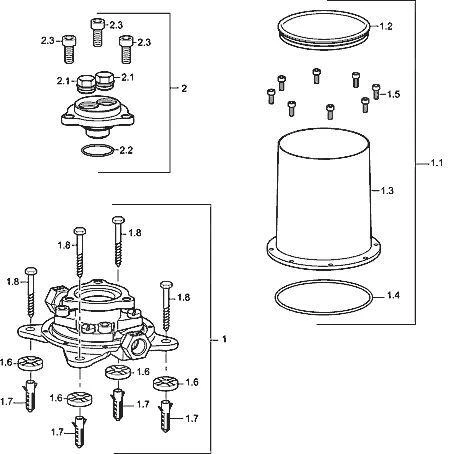 2.3
2.3
2.3
2.1
2.1
2
2.2
1.2
1.5
1.1
1.3
1.4
1.8
1.8
1.8
1.8
1
1.6
1.6
1.6
1.6
1.7
1.7
1.7
1.7